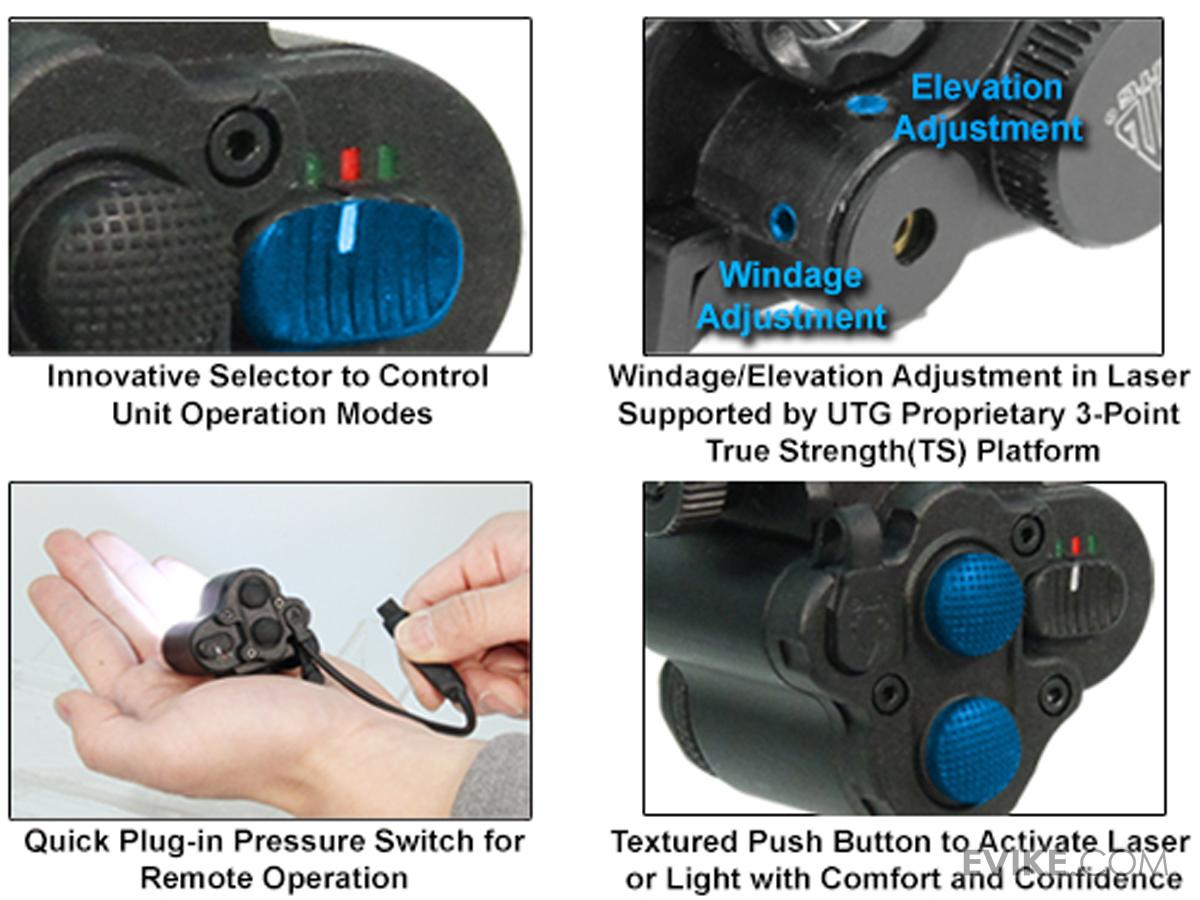 Innovative Selector to Control Unit Operation Modes

Elevation Adjustment

Windage Adjustment

Windage/Elevation Adjustment in Laser Supported by UTG Proprietary 3-Point True Strength(TS) Platform

Quick Plug-in Pressure Switch for Remote Operation

Textured Push Button to Activate Laser or Light with Comfort and Confidence

EVIKE.COM