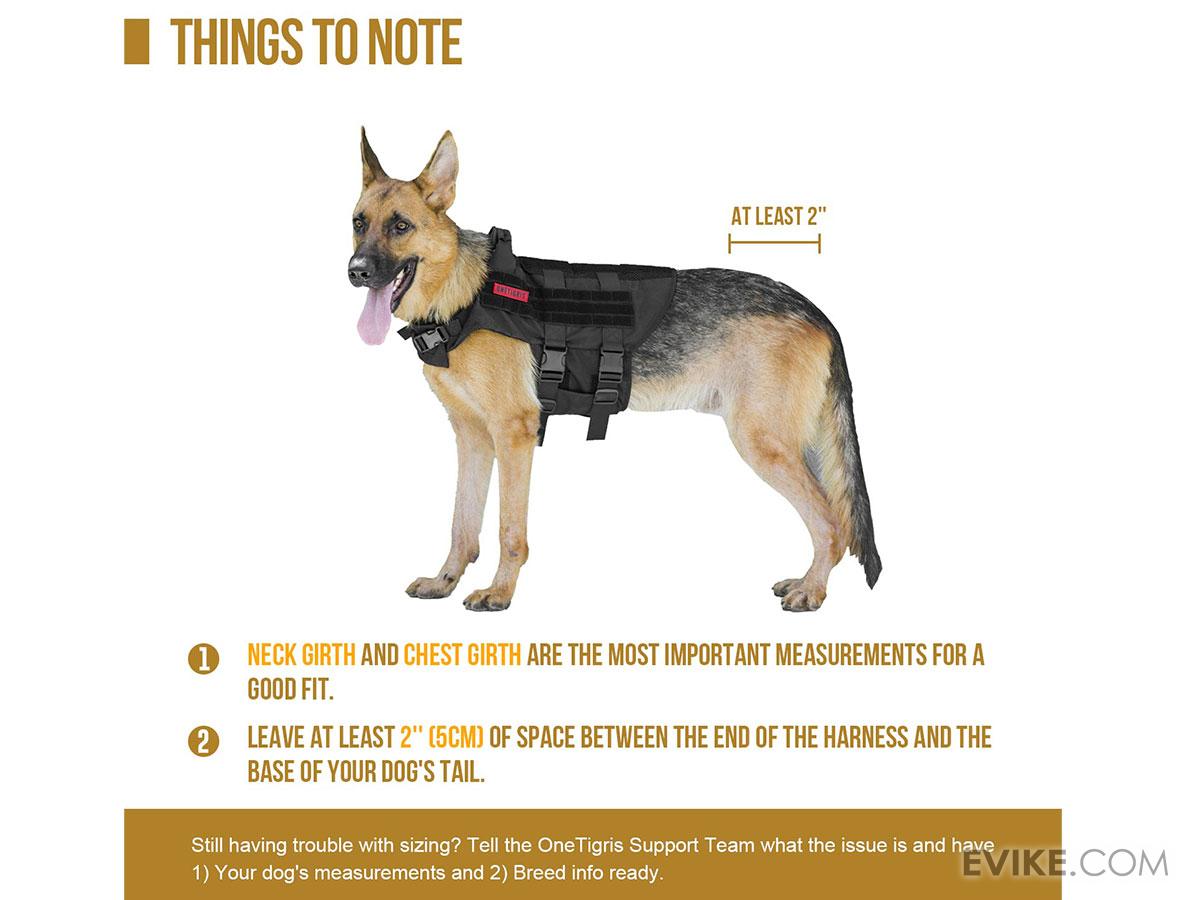 THINGS TO NOTE

AT LEAST 2''

ONETIGRIS

1 NECK GIRTH AND CHEST GIRTH ARE THE MOST IMPORTANT MEASUREMENTS FOR A GOOD FIT.

2 LEAVE AT LEAST 2'' (5CM) OF SPACE BETWEEN THE END OF THE HARNESS AND THE BASE OF YOUR DOG'S TAIL.

Still having trouble with sizing? Tell the OneTigris Support Team what the issue is and have 1) Your dog's measurements and 2) Breed info ready.

EVIKE.COM