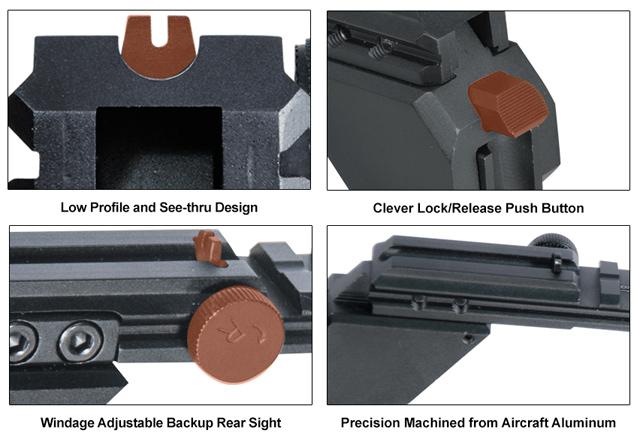 Low Profile and See-thru Design

Clever Lock/Release Push Button

R

Windage Adjustable Backup Rear Sight

Precision Machined from Aircraft Aluminum