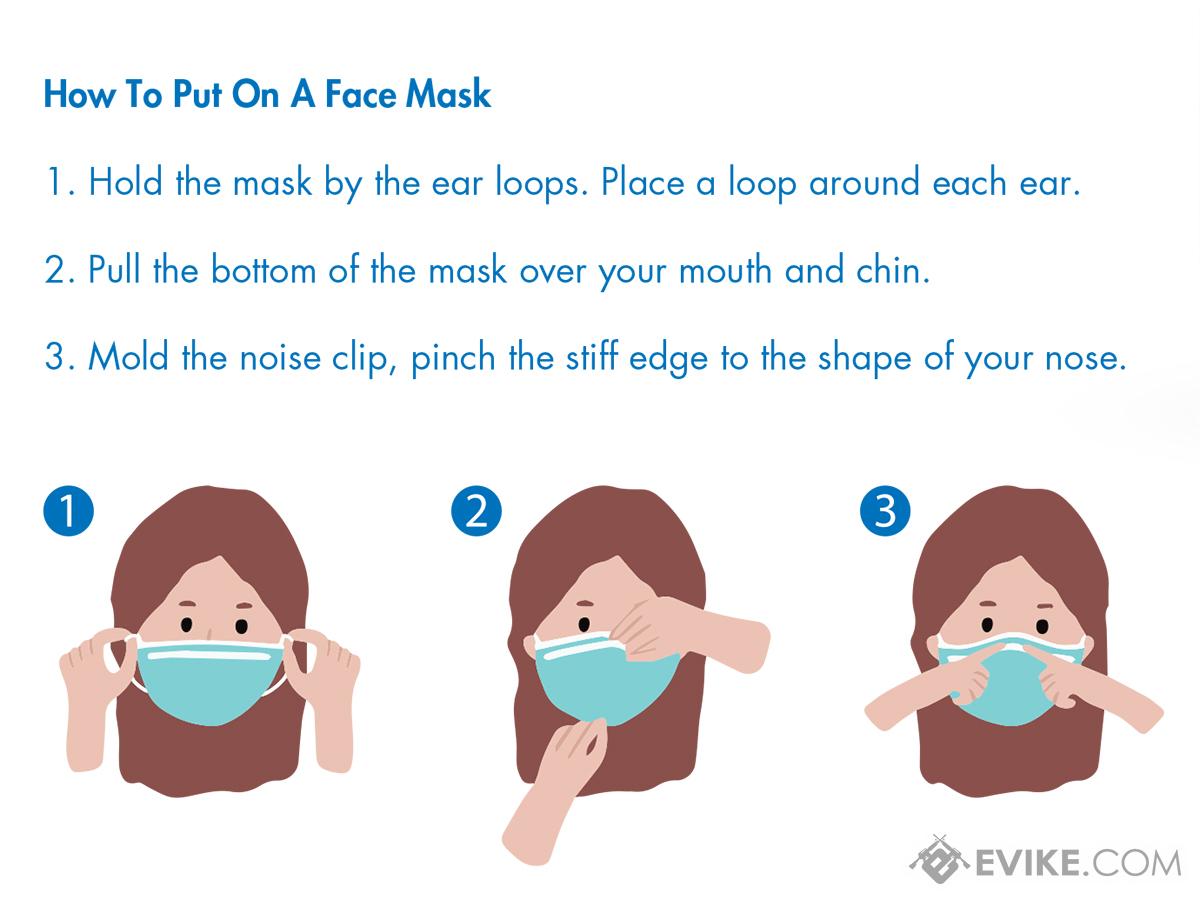 How To Put On A Face Mask

1. Hold the mask by the ear loops. Place a loop around each ear.

2. Pull the bottom of the mask over your mouth and chin.

3. Mold the noise clip, pinch the stiff edge to the shape of your nose.

1

2

3

EVIKE.COM