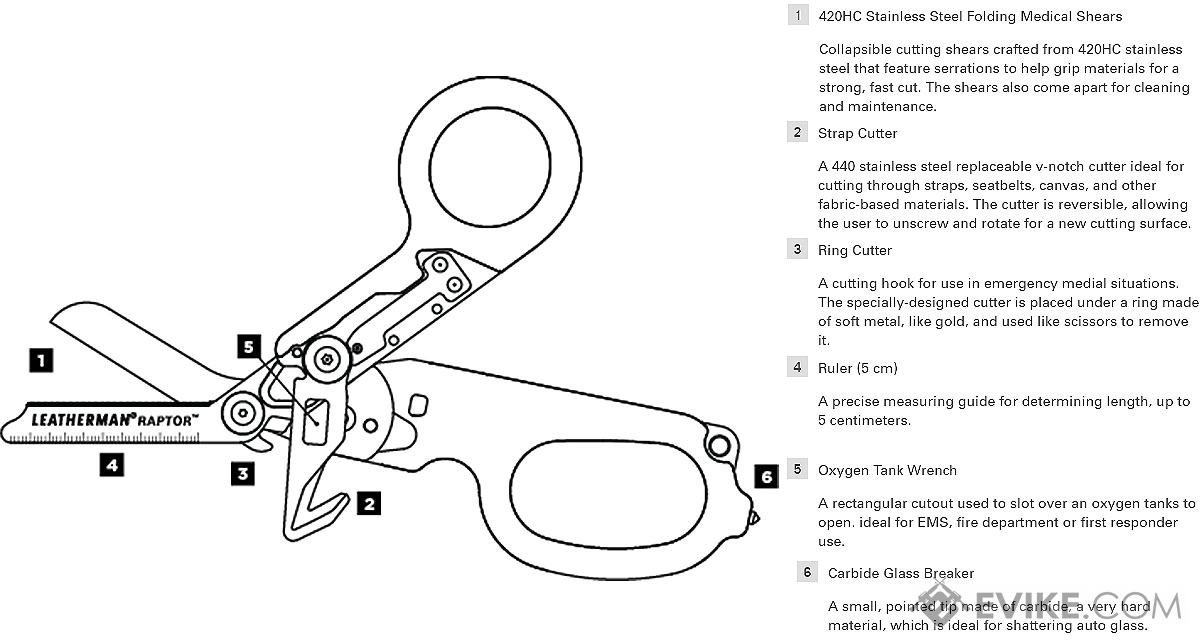 1
5
LEATHERMAN® RAPTOR™
4
3
2
6

1 420HC Stainless Steel Folding Medical Shears

Collapsible cutting shears crafted from 420HC stainless steel that feature serrations to help grip materials for a strong, fast cut. The shears also come apart for cleaning and maintenance.

2 Strap Cutter

A 440 stainless steel replaceable v-notch cutter ideal for cutting through straps, seatbelts, canvas, and other fabric-based materials. The cutter is reversible, allowing the user to unscrew and rotate for a new cutting surface.

3 Ring Cutter

A cutting hook for use in emergency medial situations. The specially-designed cutter is placed under a ring made of soft metal, like gold, and used like scissors to remove it.

4 Ruler (5 cm)

A precise measuring guide for determining length, up to 5 centimeters.

5 Oxygen Tank Wrench

A rectangular cutout used to slot over an oxygen tanks to open. ideal for EMS, fire department or first responder use.

6 Carbide Glass Breaker

A small, pointed tip made of carbide, a very hard material, which is ideal for shattering auto glass.

EVIKE.COM