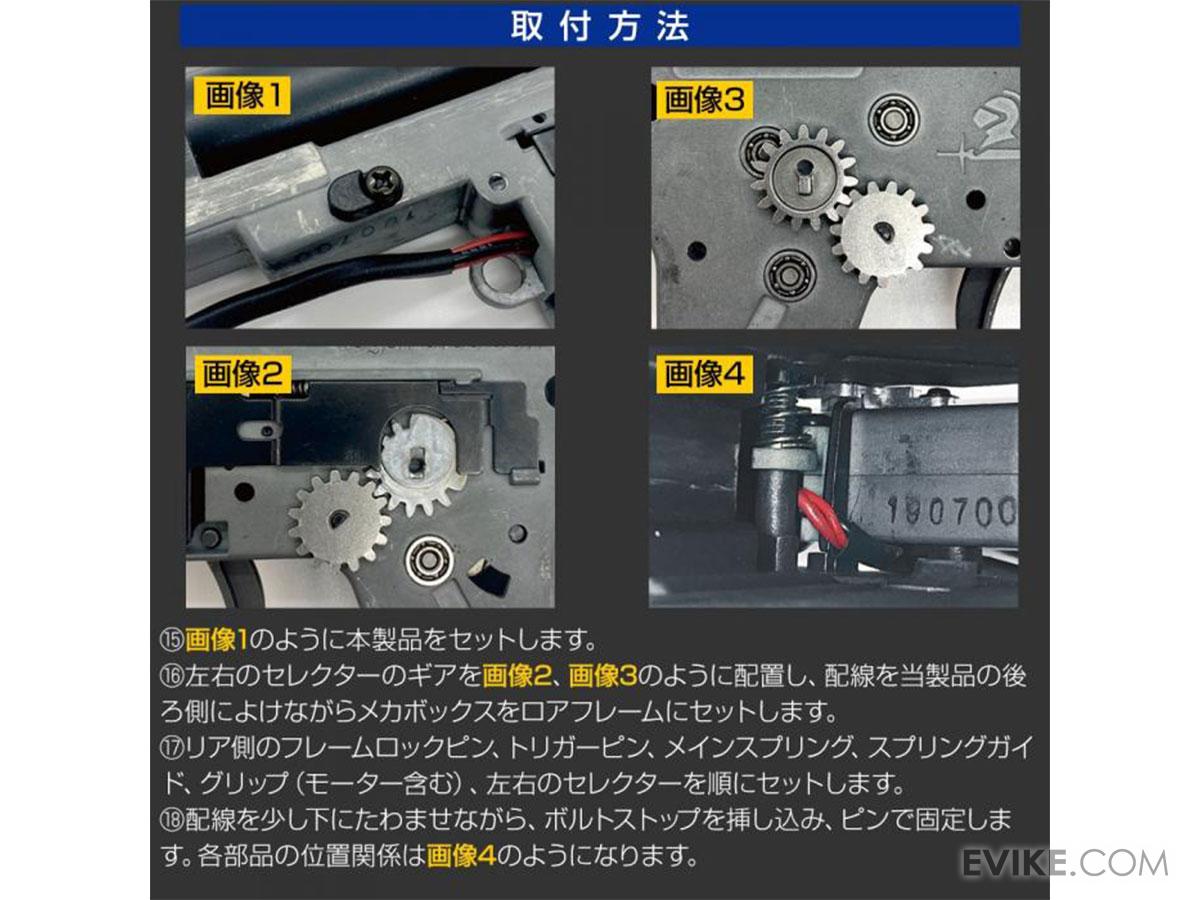 取付方法

画像1

画像3

画像2

画像4

190700

⑮画像1のように本製品をセットします。
⑯左右のセレクターのギアを画像2、画像3のように配置し、配線を当製品の後ろ側によけながらメカボックスをロアフレームにセットします。
⑰リア側のフレームロックピン、トリガーピン、メインスプリング、スプリングガイド、グリップ（モーター含む）、左右のセレクターを順にセットします。
⑱配線を少し下にたわませながら、ボルトストップを挿し込み、ピンで固定します。各部品の位置関係は画像4のようになります。

EVIKE.COM