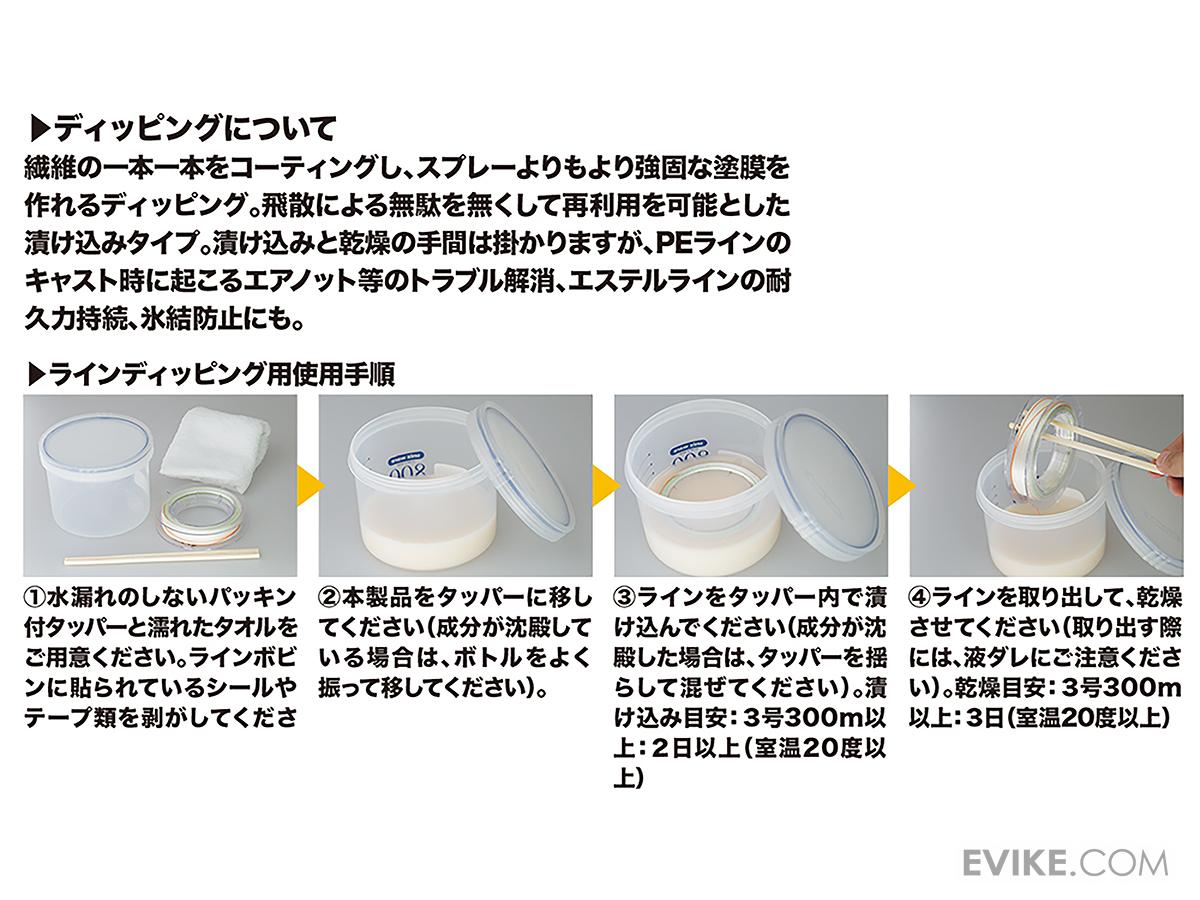 ▶ディッピングについて
繊維の一本一本をコーティングし、スプレーよりもより強固な塗膜を作れるディッピング。飛散による無駄を無くして再利用を可能とした漬け込みタイプ。漬け込みと乾燥の手間は掛かりますが、PEラインのキャスト時に起こるエアノット等のトラブル解消、エステルラインの耐久力持続、氷結防止にも。

▶ラインディッピング用使用手順

①水漏れのしないパッキン付タッパーと濡れたタオルをご用意ください。ラインボビンに貼られているシールやテープ類を剥がしてくださ

②本製品をタッパーに移してください(成分が沈殿している場合は、ボトルをよく振って移してください)。

③ラインをタッパー内で漬け込んでください(成分が沈殿した場合は、タッパーを揺らして混ぜてください)。漬け込み目安：3号300m以上：2日以上(室温20度以上)

④ラインを取り出して、乾燥させてください(取り出す際には、液ダレにご注意ください)。乾燥目安：3号300m以上：3日(室温20度以上)

EVIKE.COM