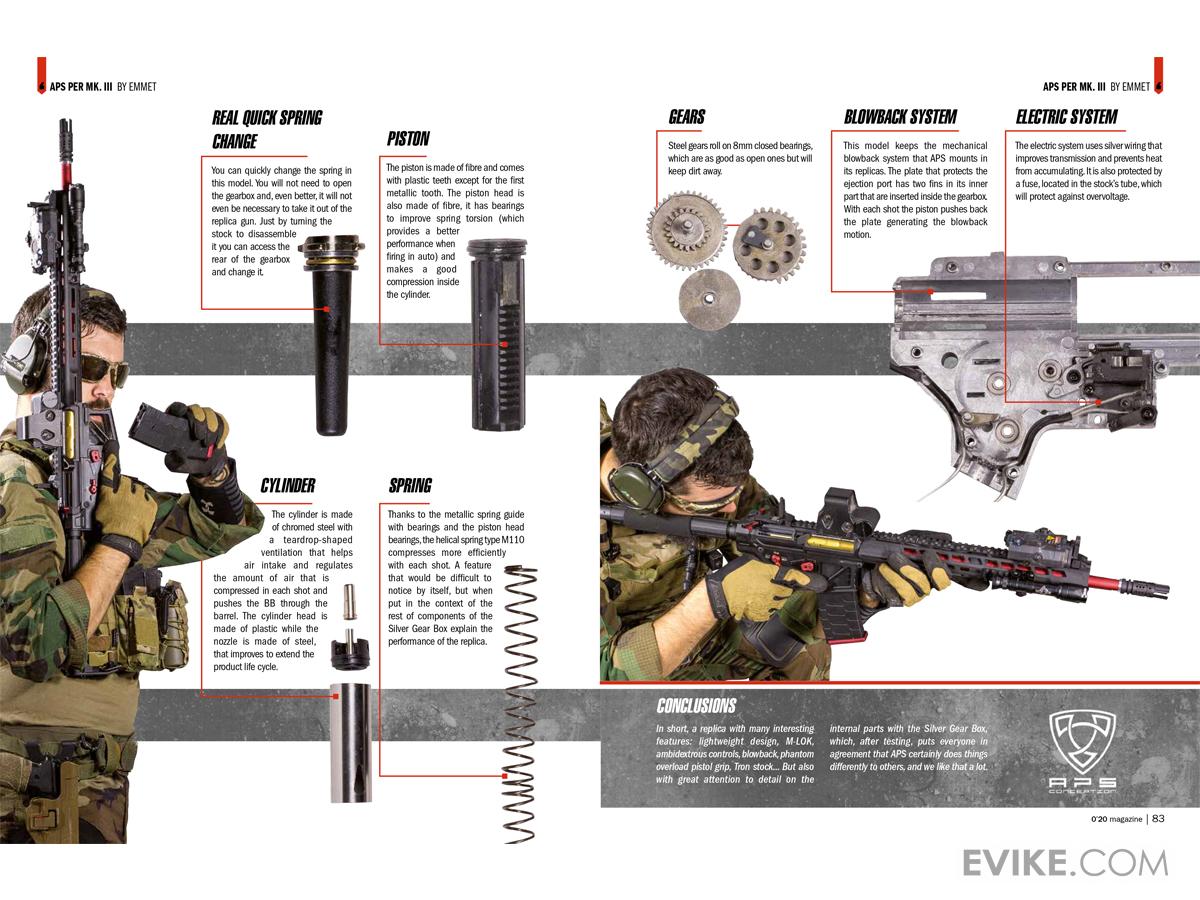 APS PER MK. III BY EMMET

REAL QUICK SPRING CHANGE

You can quickly change the spring in this model. You will not need to open the gearbox and, even better, it will not even be necessary to take it out of the replica gun. Just by turning the stock to disassemble it you can access the rear of the gearbox and change it.

PISTON

The piston is made of fibre and comes with plastic teeth except for the first metallic tooth. The piston head is also made of fibre, it has bearings to improve spring torsion (which provides a better performance when firing in auto) and makes a good compression inside the cylinder.

CYLINDER

The cylinder is made of chromed steel with a teardrop-shaped ventilation that helps air intake and regulates the amount of air that is compressed in each shot and pushes the BB through the barrel. The cylinder head is made of plastic while the nozzle is made of steel, that improves to extend the product life cycle.

SPRING

Thanks to the metallic spring guide with bearings and the piston head bearings, the helical spring type M110 compresses more efficiently with each shot. A feature that would be difficult to notice by itself, but when put in the context of the rest of components of the Silver Gear Box explain the performance of the replica.

APS PER MK. III BY EMMET

GEARS

Steel gears roll on 8mm closed bearings, which are as good as open ones but will keep dirt away.

BLOWBACK SYSTEM

This model keeps the mechanical blowback system that APS mounts in its replicas. The plate that protects the ejection port has two fins in its inner part that are inserted inside the gearbox. With each shot the piston pushes back the plate generating the blowback motion.

ELECTRIC SYSTEM

The electric system uses silver wiring that improves transmission and prevents heat from accumulating. It is also protected by a fuse, located in the stock's tube, which will protect against overvoltage.

CONCLUSIONS

In short, a replica with many interesting features: lightweight design, M-LOK, ambidextrous controls, blowback, phantom overload pistol grip, Tron stock... But also with great attention to detail on the internal parts with the Silver Gear Box, which, after testing, puts everyone in agreement that APS certainly does things differently to others, and we like that a lot.

APS CONCEPTION

0'20 magazine | 83

EVIKE.COM