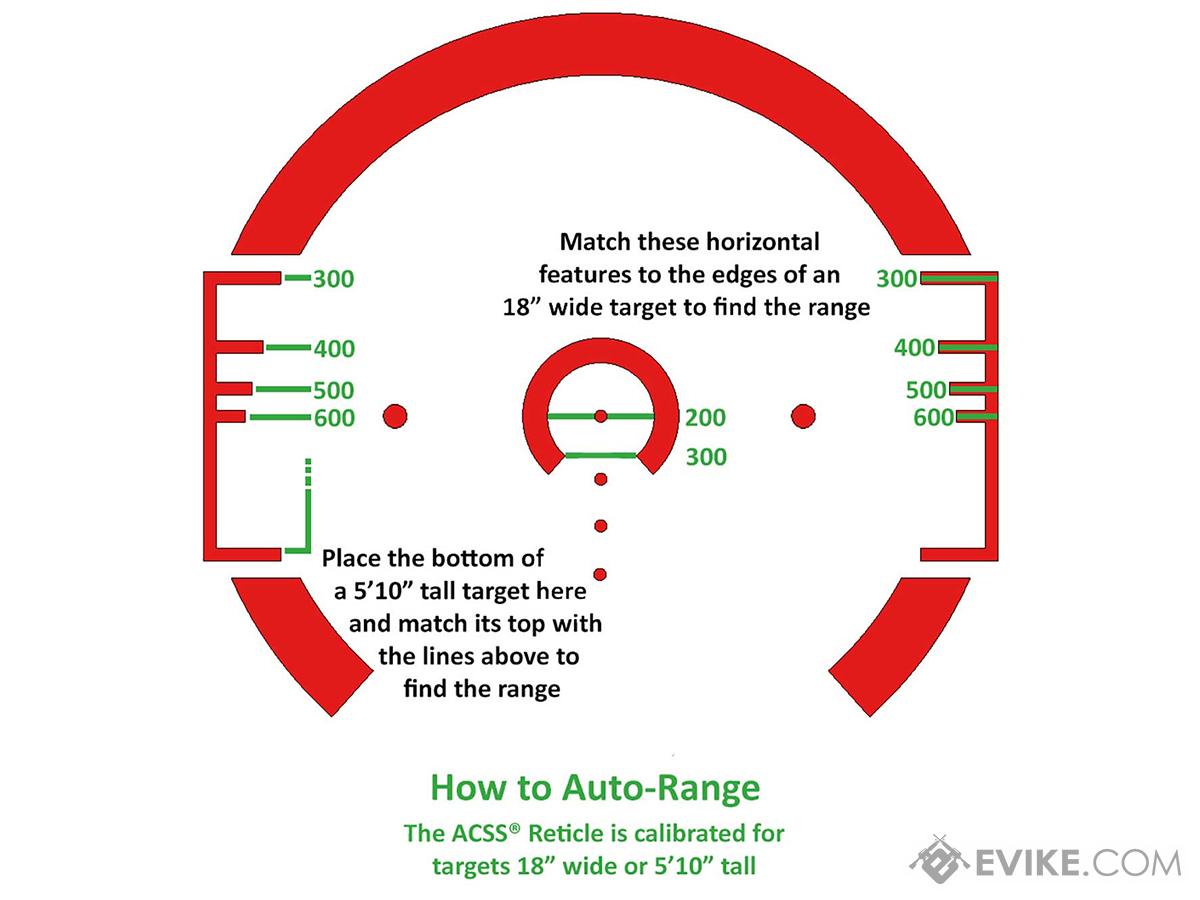 Match these horizontal features to the edges of an 18” wide target to find the range

300
400
500
600

300
400
500
600

200
300

Place the bottom of a 5’10” tall target here and match its top with the lines above to find the range

How to Auto-Range

The ACSS® Reticle is calibrated for targets 18” wide or 5’10” tall

EVIKE.COM