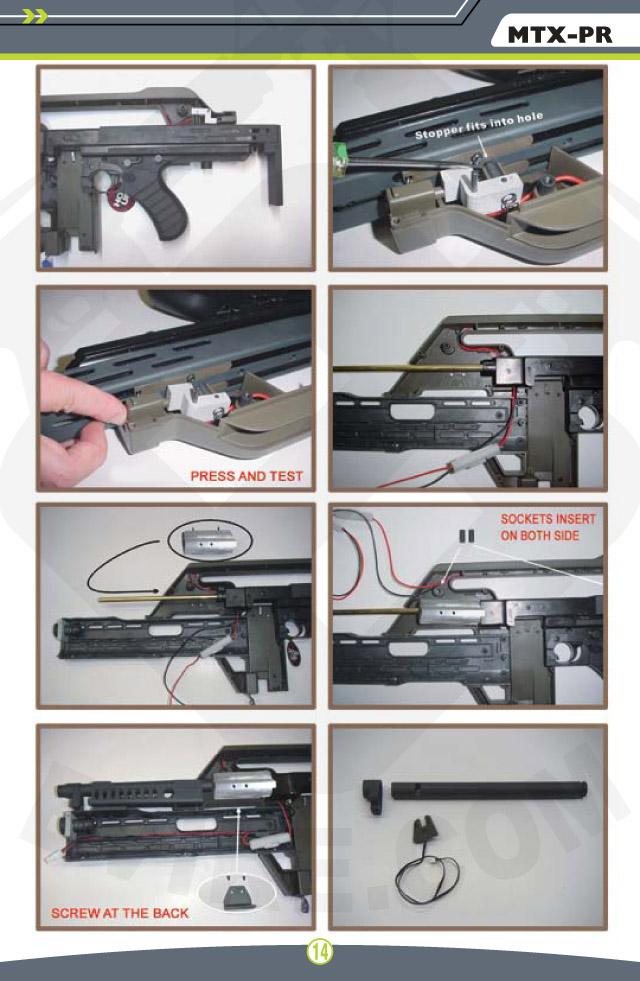 MTX-PR

Stopper fits into hole

PRESS AND TEST

SOCKETS INSERT ON BOTH SIDE

SCREW AT THE BACK

14