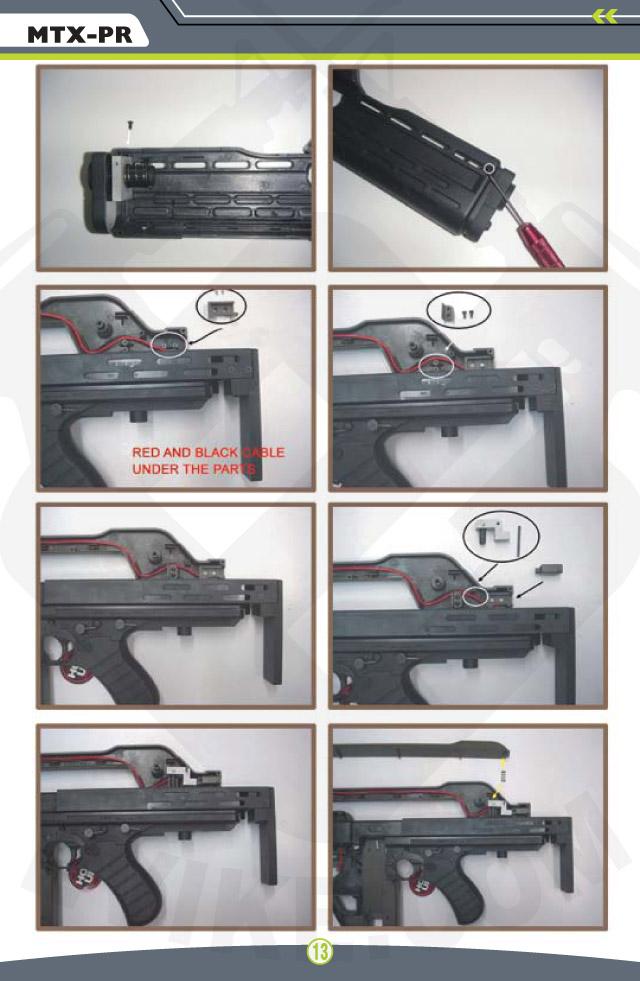 MTX-PR

RED AND BLACK CABLE UNDER THE PARTS

13