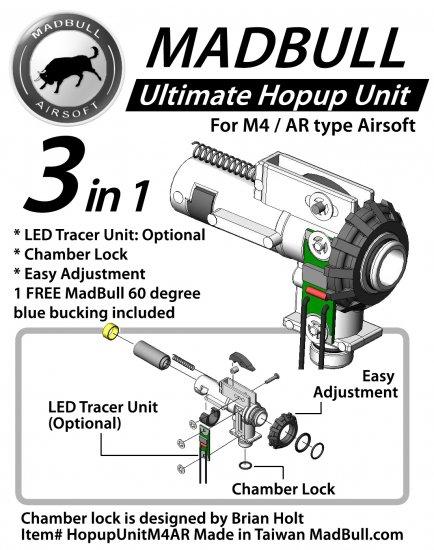 MADBULL
AIRSOFT

MADBULL

Ultimate Hopup Unit

For M4 / AR type Airsoft

3 in 1

* LED Tracer Unit: Optional
* Chamber Lock
* Easy Adjustment
1 FREE MadBull 60 degree blue bucking included

Easy Adjustment

LED Tracer Unit (Optional)

Chamber Lock

Chamber lock is designed by Brian Holt
Item# HopupUnitM4AR Made in Taiwan MadBull.com