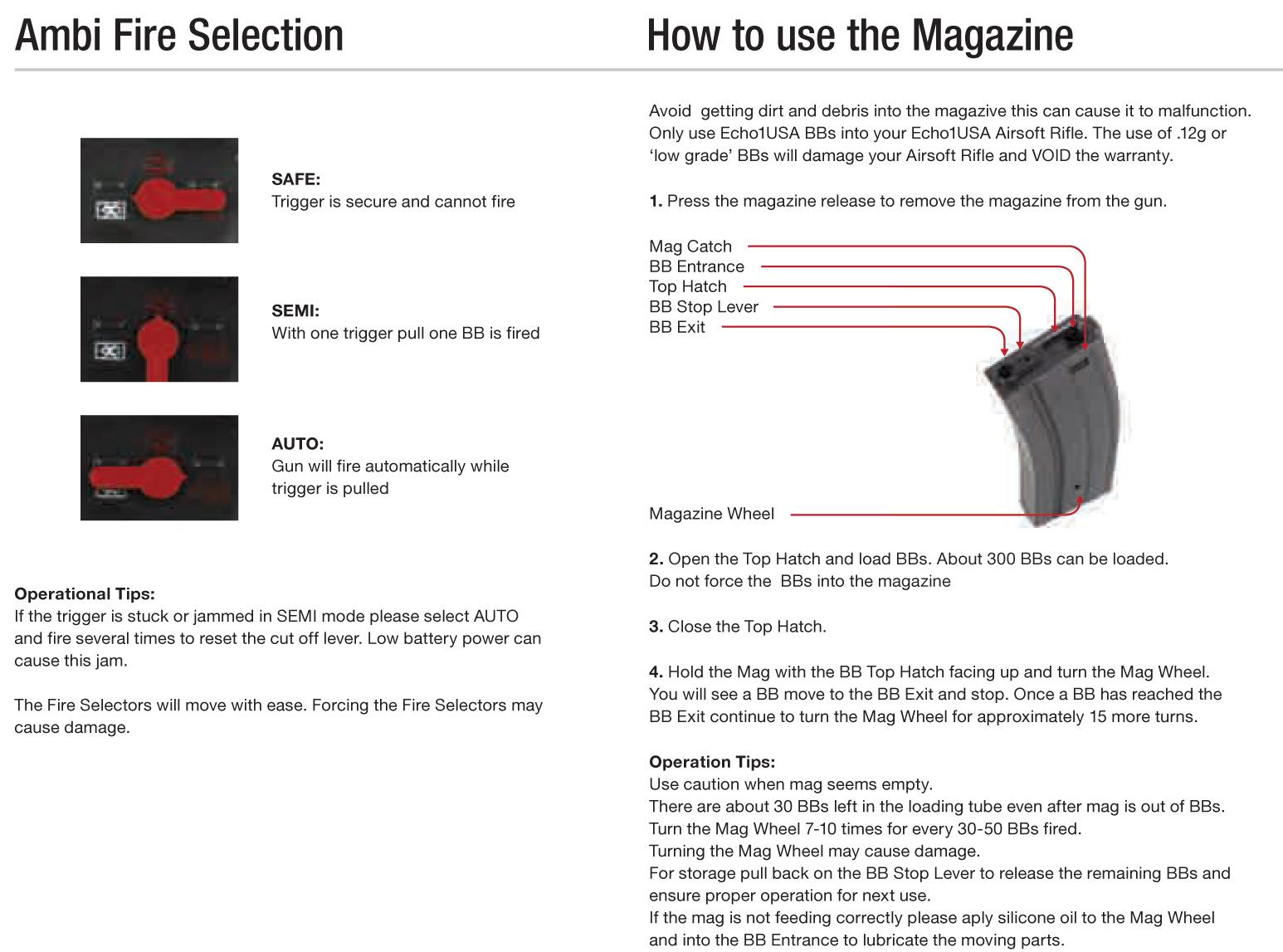 Ambi Fire Selection

SAFE:
Trigger is secure and cannot fire

SEMI:
With one trigger pull one BB is fired

AUTO:
Gun will fire automatically while trigger is pulled

Operational Tips:
If the trigger is stuck or jammed in SEMI mode please select AUTO and fire several times to reset the cut off lever. Low battery power can cause this jam.

The Fire Selectors will move with ease. Forcing the Fire Selectors may cause damage.

How to use the Magazine

Avoid getting dirt and debris into the magazive this can cause it to malfunction. Only use Echo1USA BBs into your Echo1USA Airsoft Rifle. The use of .12g or 'low grade' BBs will damage your Airsoft Rifle and VOID the warranty.

1. Press the magazine release to remove the magazine from the gun.

Mag Catch
BB Entrance
Top Hatch
BB Stop Lever
BB Exit

Magazine Wheel

2. Open the Top Hatch and load BBs. About 300 BBs can be loaded.
Do not force the BBs into the magazine

3. Close the Top Hatch.

4. Hold the Mag with the BB Top Hatch facing up and turn the Mag Wheel. You will see a BB move to the BB Exit and stop. Once a BB has reached the BB Exit continue to turn the Mag Wheel for approximately 15 more turns.

Operation Tips:
Use caution when mag seems empty.
There are about 30 BBs left in the loading tube even after mag is out of BBs.
Turn the Mag Wheel 7-10 times for every 30-50 BBs fired.
Turning the Mag Wheel may cause damage.
For storage pull back on the BB Stop Lever to release the remaining BBs and ensure proper operation for next use.
If the mag is not feeding correctly please aply silicone oil to the Mag Wheel and into the BB Entrance to lubricate the moving parts.