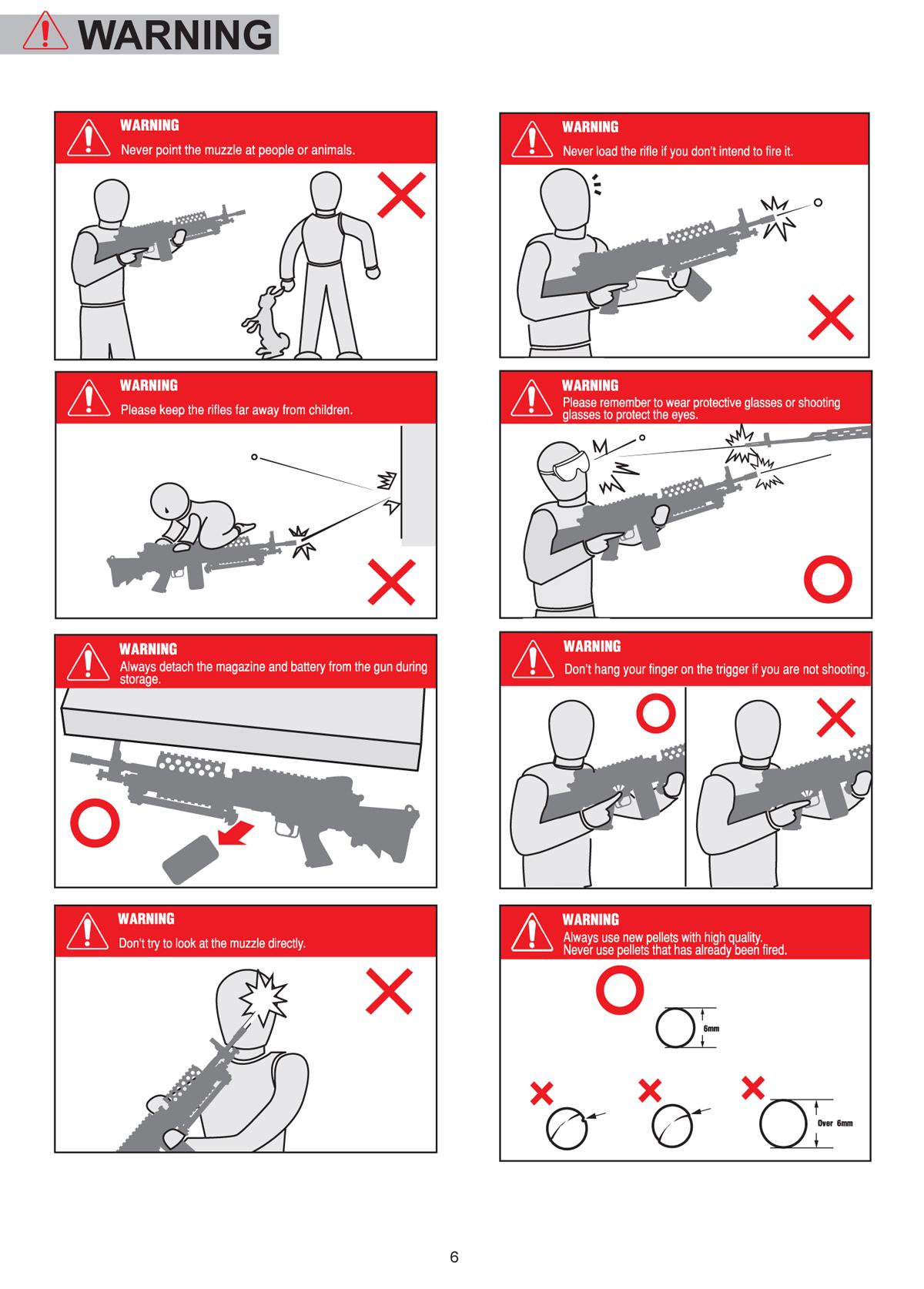 WARNING

WARNING
Never point the muzzle at people or animals.

WARNING
Please keep the rifles far away from children.

WARNING
Always detach the magazine and battery from the gun during storage.

WARNING
Don't try to look at the muzzle directly.

WARNING
Never load the rifle if you don't intend to fire it.

WARNING
Please remember to wear protective glasses or shooting glasses to protect the eyes.

WARNING
Don't hang your finger on the trigger if you are not shooting.

WARNING
Always use new pellets with high quality.
Never use pellets that has already been fired.

6mm

Over 6mm

6