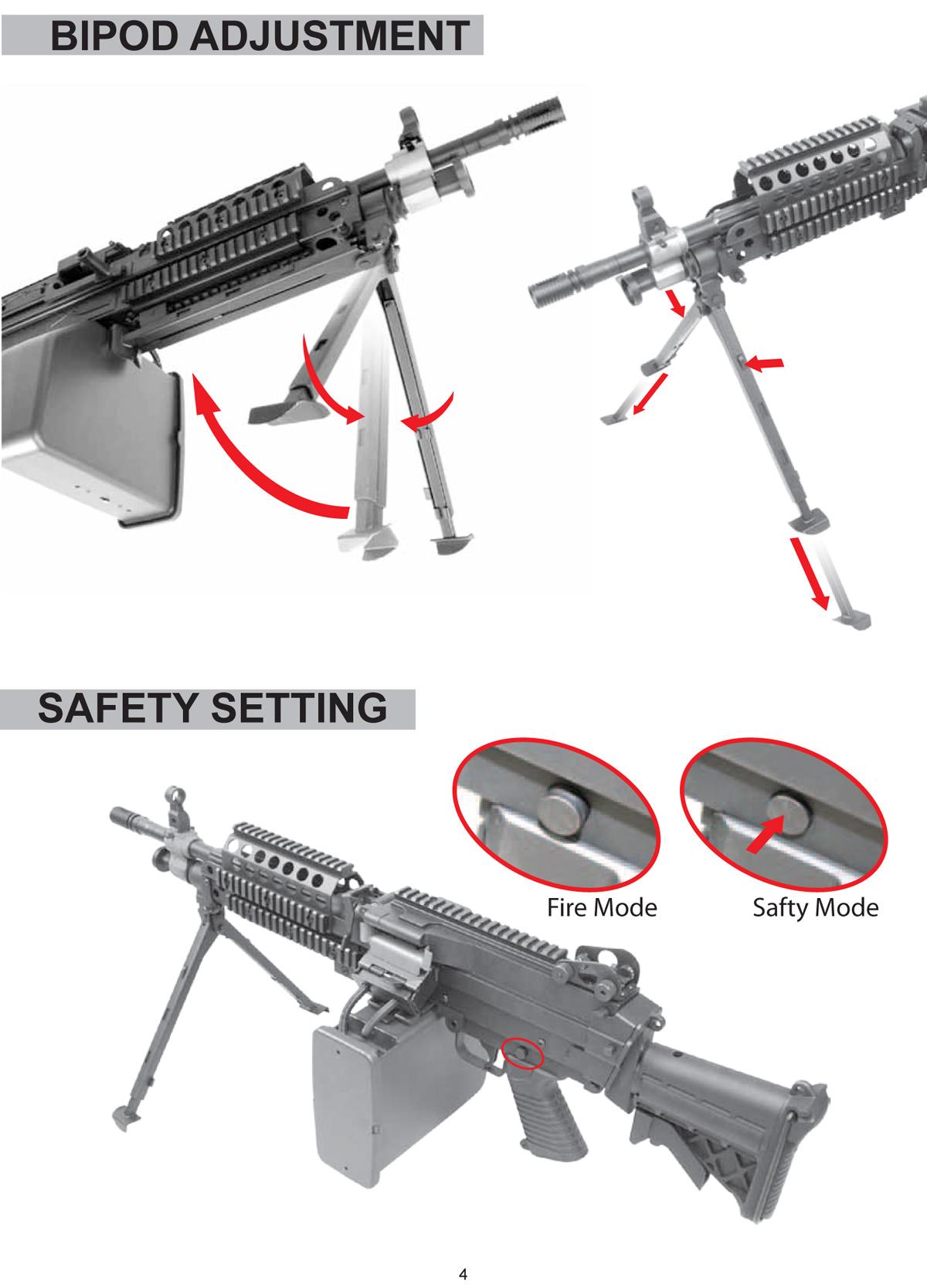 BIPOD ADJUSTMENT

SAFETY SETTING

Fire Mode

Safty Mode

4