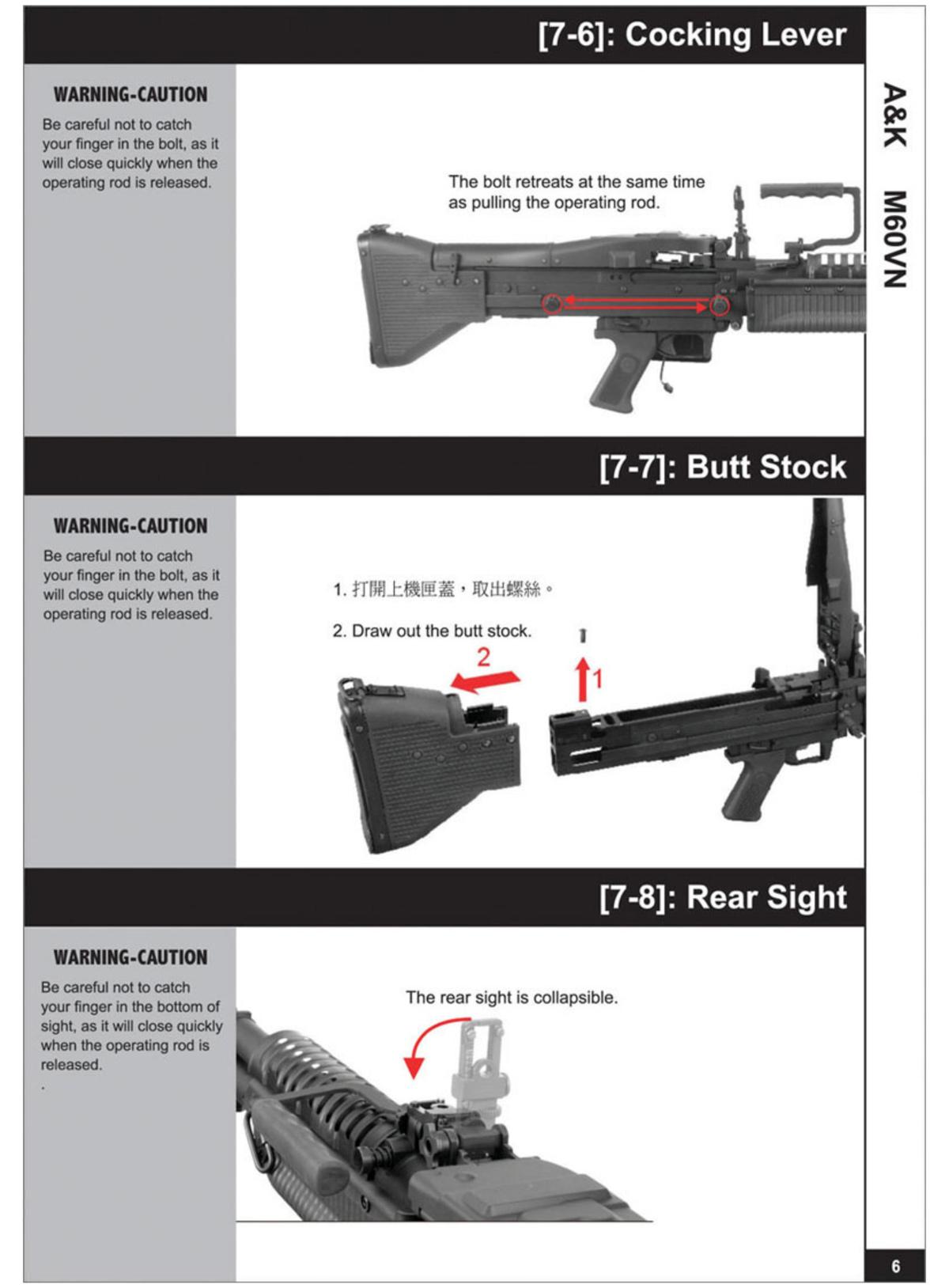 [7-6]: Cocking Lever

A&K M60VN

WARNING-CAUTION

Be careful not to catch your finger in the bolt, as it will close quickly when the operating rod is released.

The bolt retreats at the same time as pulling the operating rod.

[7-7]: Butt Stock

WARNING-CAUTION

Be careful not to catch your finger in the bolt, as it will close quickly when the operating rod is released.

1. 打開上機匣蓋，取出螺絲。

2. Draw out the butt stock.

2

1

[7-8]: Rear Sight

WARNING-CAUTION

Be careful not to catch your finger in the bottom of sight, as it will close quickly when the operating rod is released.
.

The rear sight is collapsible.

6