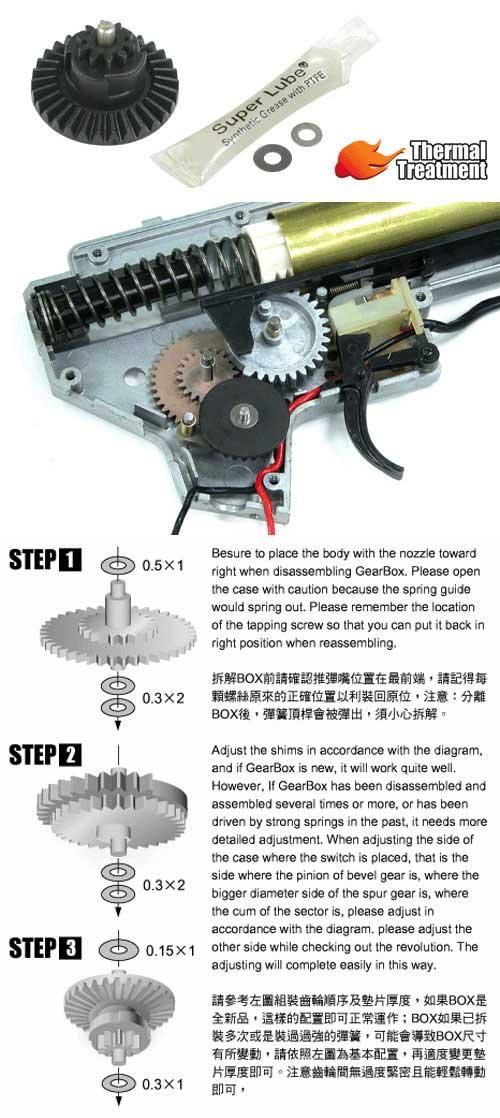 Super Lube®
Synthetic Grease with PTFE

Thermal Treatment

STEP 1
0.5×1
0.3×2

Besure to place the body with the nozzle toward right when disassembling GearBox. Please open the case with caution because the spring guide would spring out. Please remember the location of the tapping screw so that you can put it back in right position when reassembling.

拆解BOX前請確認推彈嘴位置在最前端，請記得每顆螺絲原來的正確位置以利裝回原位，注意：分離BOX後，彈簧頂桿會被彈出，須小心拆解。

STEP 2
0.3×2

Adjust the shims in accordance with the diagram, and if GearBox is new, it will work quite well. However, If GearBox has been disassembled and assembled several times or more, or has been driven by strong springs in the past, it needs more detailed adjustment. When adjusting the side of the case where the switch is placed, that is the side where the pinion of bevel gear is, where the bigger diameter side of the spur gear is, where the cum of the sector is, please adjust in accordance with the diagram. please adjust the other side while checking out the revolution. The adjusting will complete easily in this way.

STEP 3
0.15×1
0.3×1

請參考左圖組裝齒輪順序及墊片厚度，如果BOX是全新品，這樣的配置即可正常運作；BOX如果已拆裝多次或是裝過過強的彈簧，可能會導致BOX尺寸有所變動，請依照左圖為基本配置，再適度變更墊片厚度即可。注意齒輪間無過度緊密且能輕鬆轉動即可，