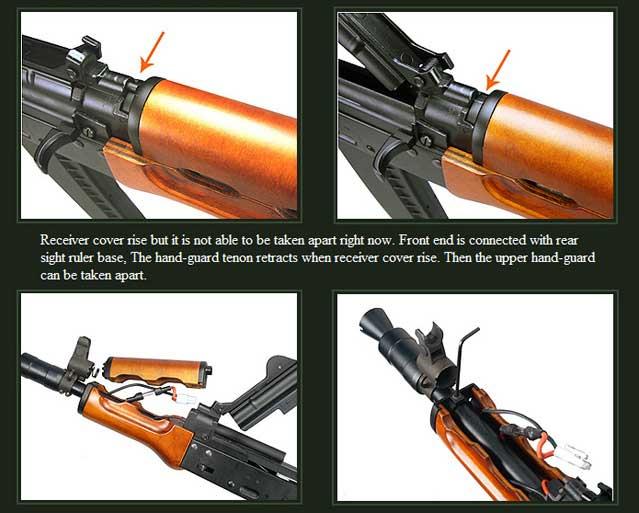 Receiver cover rise but it is not able to be taken apart right now. Front end is connected with rear sight ruler base, The hand-guard tenon retracts when receiver cover rise. Then the upper hand-guard can be taken apart.